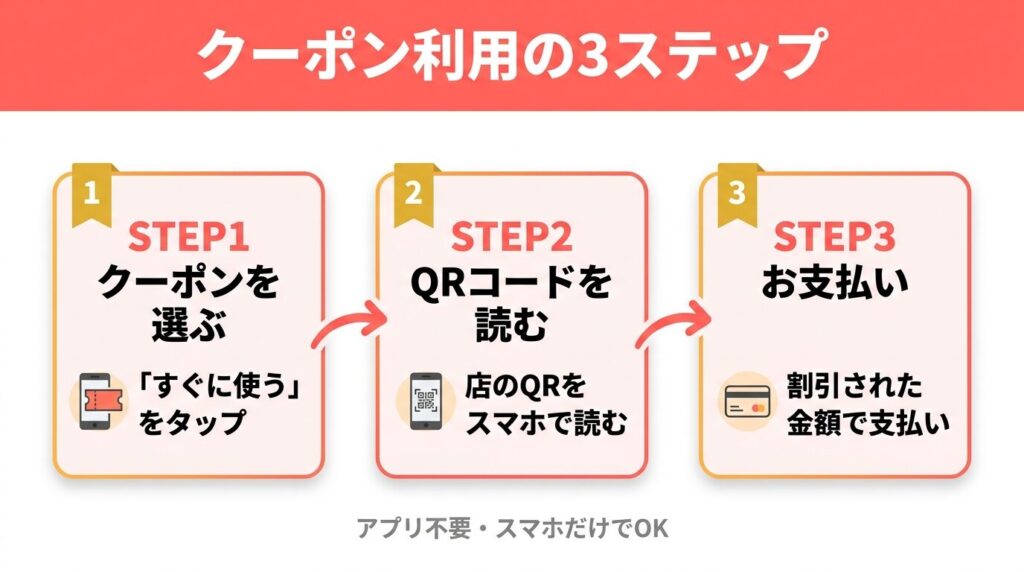 クーポン利用の3ステップ

1
STEP1
クーポンを選ぶ
「すぐに使う」をタップ

2
STEP2
QRコードを読む
店のQRをスマホで読む

3
STEP3
お支払い
割引された金額で支払い

アプリ不要・スマホだけでOK