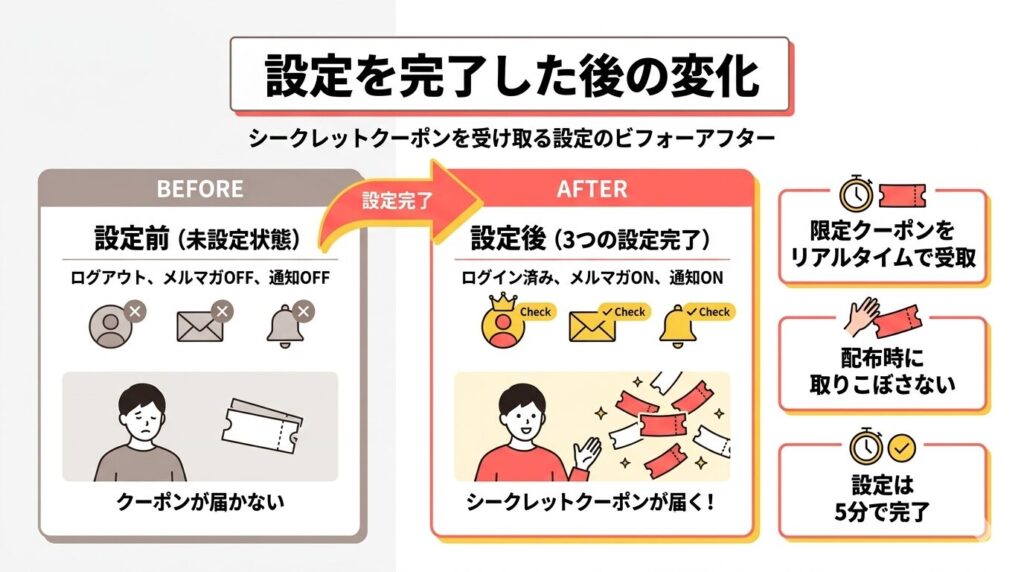 設定を完了した後の変化

シークレットクーポンを受け取る設定のビフォーアフター

BEFORE

設定前（未設定状態）

ログアウト、メルマガOFF、通知OFF

クーポンが届かない

設定完了

AFTER

設定後（3つの設定完了）

ログイン済み、メルマガON、通知ON

Check

Check

Check

シークレットクーポンが届く！

限定クーポンをリアルタイムで受取

配布時に取りこぼさない

設定は5分で完了