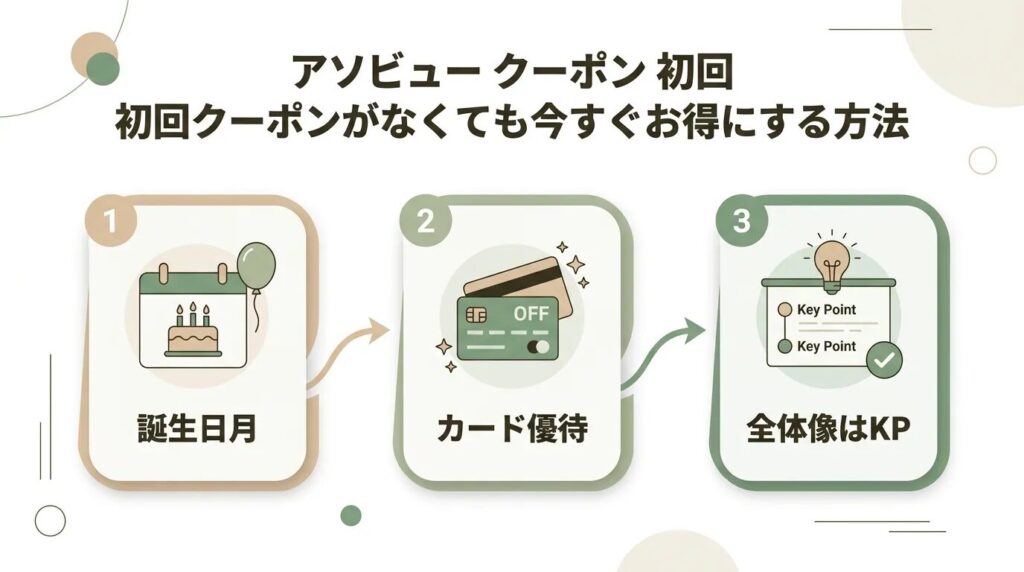 アソビュー クーポン 初回
初回クーポンがなくても今すぐお得にする方法

1
誕生日月

2
OFF
カード優待

3
Key Point
Key Point
全体像はKP