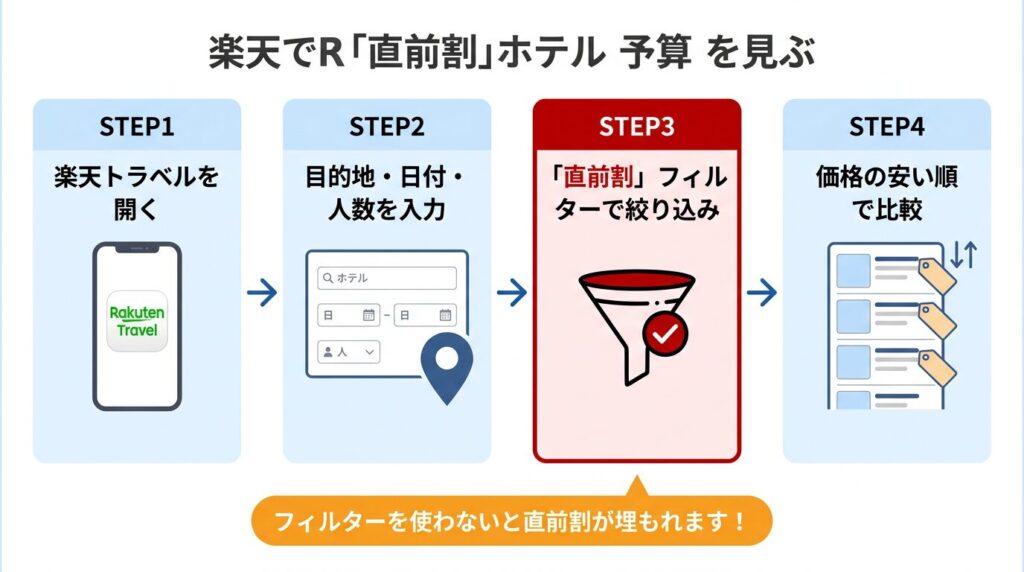 楽天でR「直前割」ホテル 予算 を見ぶ

STEP1
楽天トラベルを開く
Rakuten Travel

STEP2
目的地・日付・人数を入力
ホテル
日 – 日
人

STEP3
「直前割」フィルターで絞り込み

STEP4
価格の安い順で比較

フィルターを使わないと直前割が埋もれます！